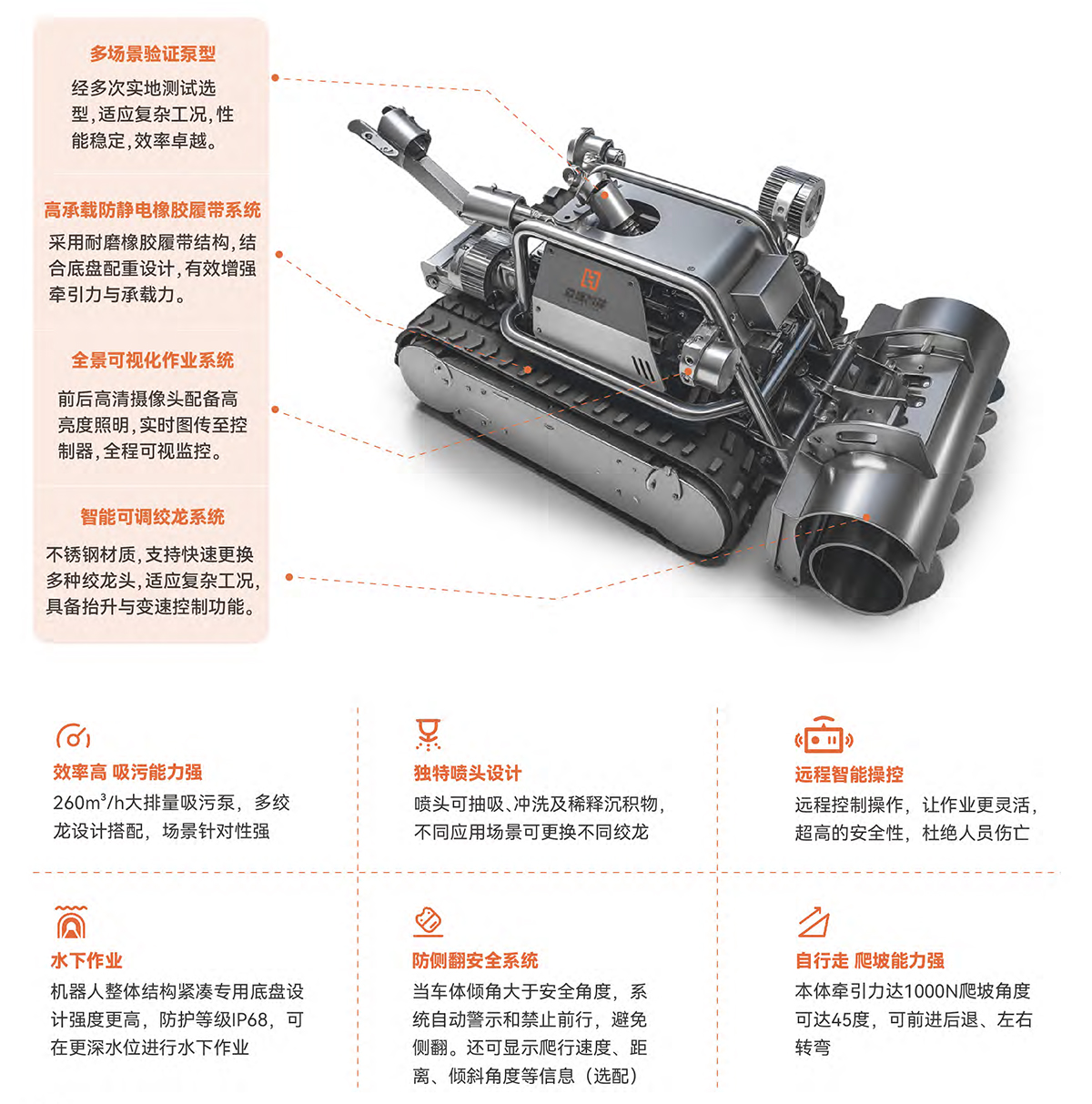 多场景验证泵型

经多次实地测试选型，适应复杂工况，性能稳定，效率卓越。

高承载防静电橡胶履带系统

采用耐磨橡胶履带结构，结合底盘配重设计，有效增强牵引力与承载力。

全景可视化作业系统

前后高清摄像头配备高亮度照明，实时图传至控制器，全程可视监控。

智能可调绞龙系统

不锈钢材质，支持快速更换多种绞龙头，适应复杂工况，具备抬升与变速控制功能。

效率高 吸污能力强

$260m^3/h$大排量吸污泵，多绞龙设计搭配，场景针对性强

独特喷头设计

喷头可抽吸、冲洗及稀释沉积物，不同应用场景可更换不同绞龙

远程智能操控

远程控制操作，让作业更灵活，超高的安全性，杜绝人员伤亡

水下作业

机器人整体结构紧凑专用底盘设计强度更高，防护等级IP68，可在更深水位进行水下作业

防侧翻安全系统

当车体倾角大于安全角度，系统自动警示和禁止前行，避免侧翻。还可显示爬行速度、距离、倾斜角度等信息（选配）

自行走 爬坡能力强

本体牵引力达1000N爬坡角度可达45度，可前进后退、左右转弯