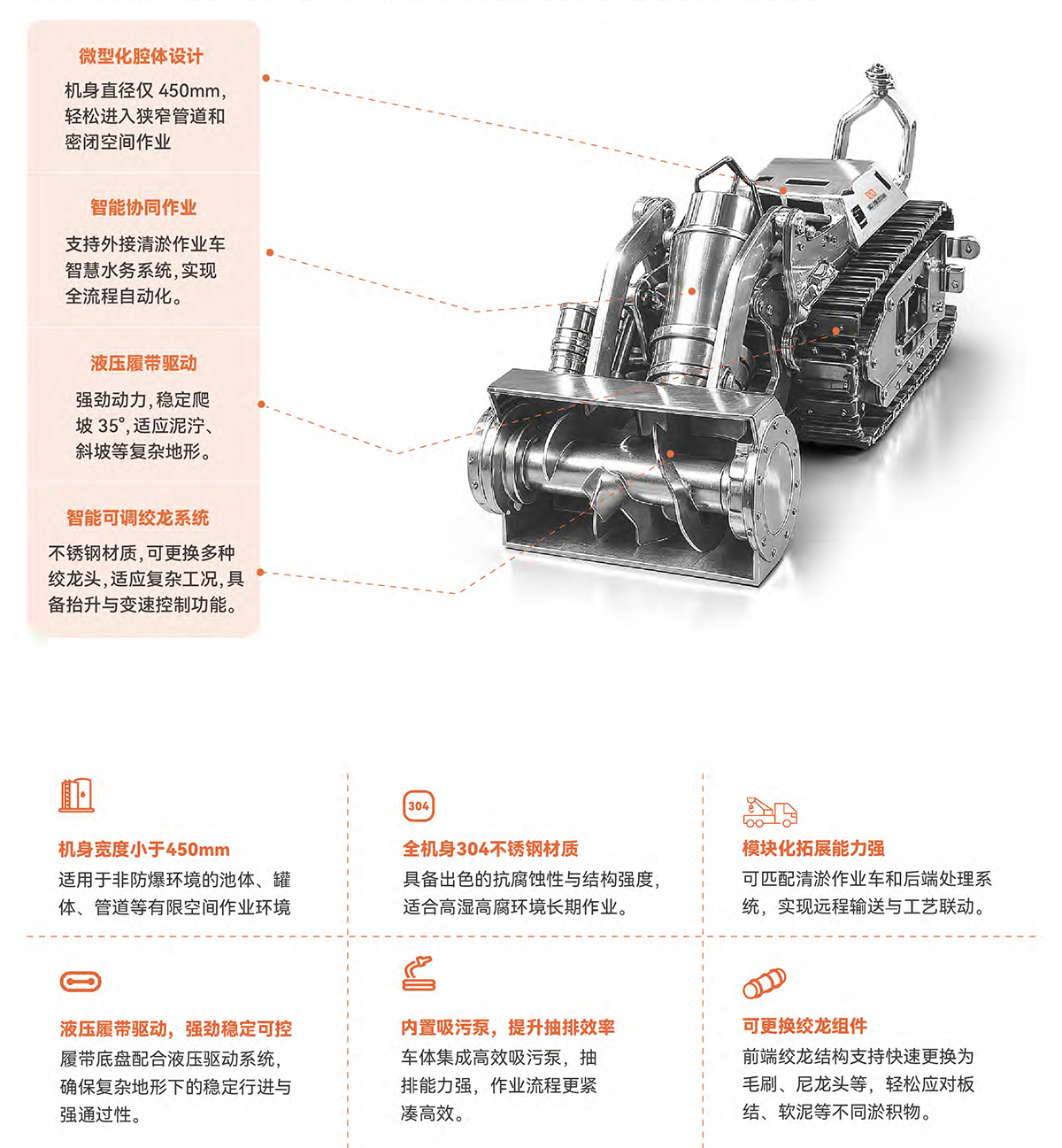 微型化腔体设计

机身直径仅 450mm，轻松进入狭窄管道和密闭空间作业

智能协同作业

支持外接清淤作业车智慧水务系统，实现全流程自动化。

液压履带驱动

强劲动力，稳定爬坡 35°，适应泥泞、斜坡等复杂地形。

智能可调绞龙系统

不锈钢材质，可更换多种绞龙头，适应复杂工况，具备抬升与变速控制功能。

机身宽度小于450mm

适用于非防爆环境的池体、罐体、管道等有限空间作业环境

304

全机身304不锈钢材质

具备出色的抗腐蚀性与结构强度，适合高湿高腐环境长期作业。

模块化拓展能力强

可匹配清淤作业车和后端处理系统，实现远程输送与工艺联动。

液压履带驱动，强劲稳定可控

履带底盘配合液压驱动系统，确保复杂地形下的稳定行进与强通过性。

内置吸污泵，提升抽排效率

车体集成高效吸污泵，抽排能力强，作业流程更紧凑高效。

可更换绞龙组件

前端绞龙结构支持快速更换为毛刷、尼龙头等，轻松应对板结、软泥等不同淤积物。